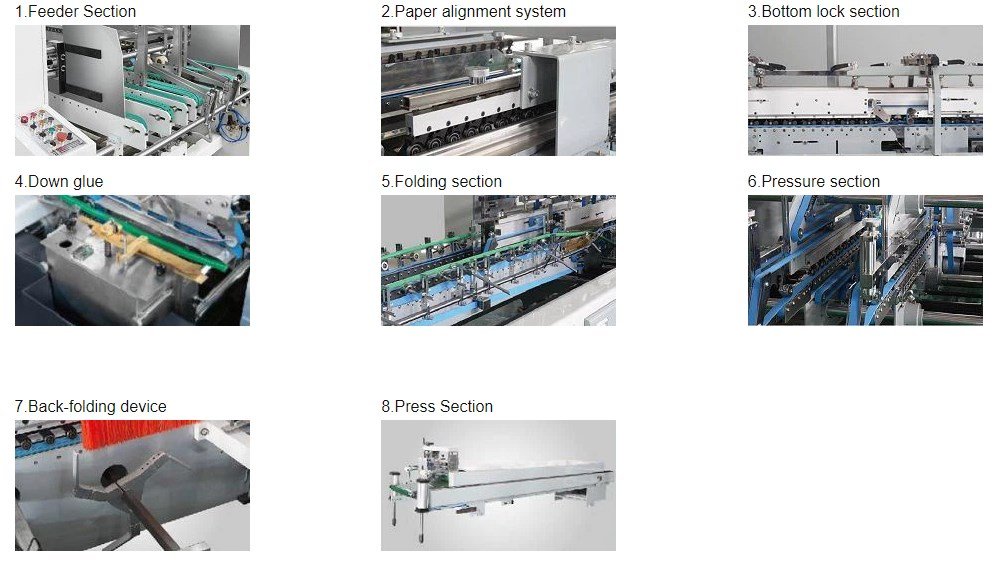 1.Feeder Section

2.Paper alignment system

3.Bottom lock section

4.Down glue

5.Folding section

6.Pressure section

7.Back-folding device

8.Press Section