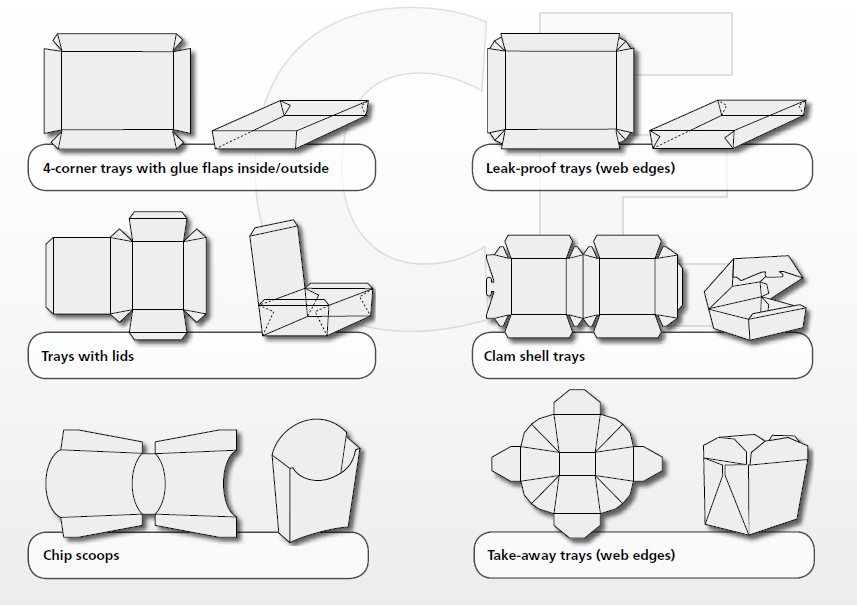 4-corner trays with glue flaps inside/outside

Leak-proof trays (web edges)

Trays with lids

Clam shell trays

Chip scoops

Take-away trays (web edges)